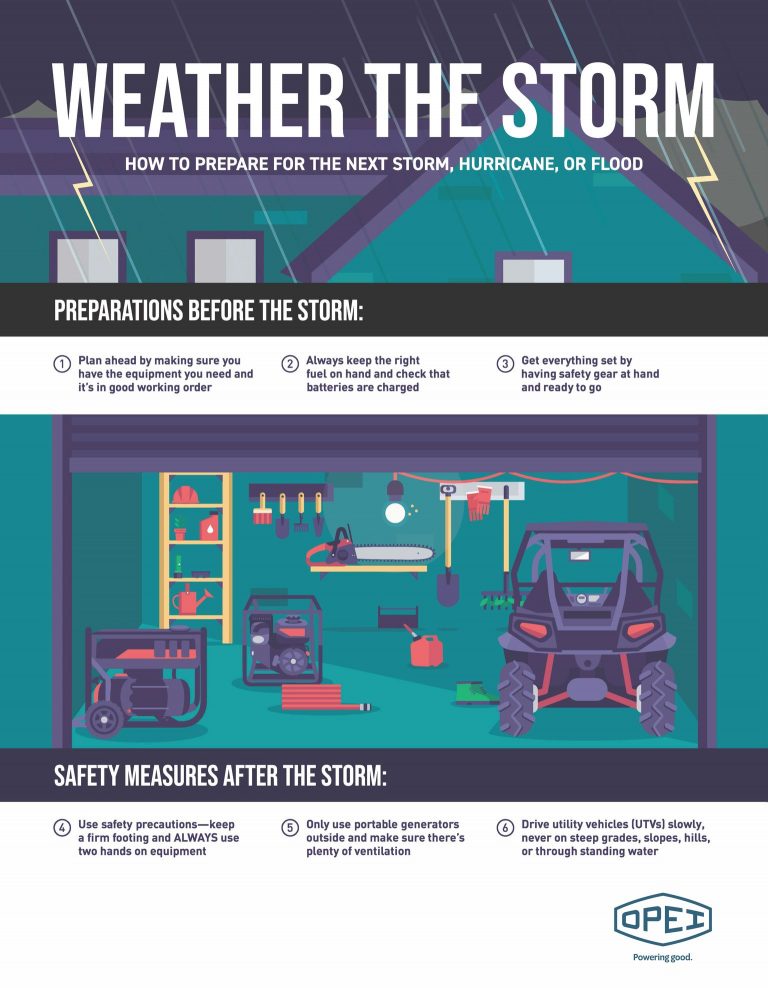 WEATHER THE STORM

HOW TO PREPARE FOR THE NEXT STORM, HURRICANE, OR FLOOD

PREPARATIONS BEFORE THE STORM:

1 Plan ahead by making sure you have the equipment you need and it's in good working order

2 Always keep the right fuel on hand and check that batteries are charged

3 Get everything set by having safety gear at hand and ready to go

SAFETY MEASURES AFTER THE STORM:

4 Use safety precautions—keep a firm footing and ALWAYS use two hands on equipment

5 Only use portable generators outside and make sure there's plenty of ventilation

6 Drive utility vehicles (UTVs) slowly, never on steep grades, slopes, hills, or through standing water

OPEI

Powering good.