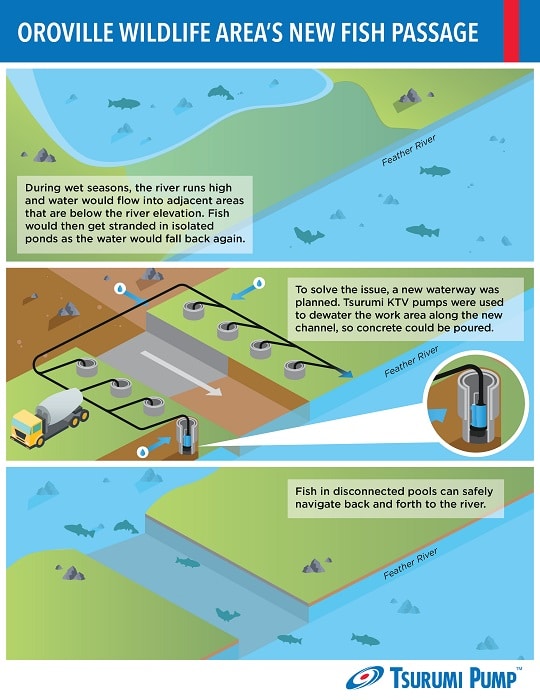 OROVILLE WILDLIFE AREA'S NEW FISH PASSAGE

Feather River

During wet seasons, the river runs high and water would flow into adjacent areas that are below the river elevation. Fish would then get stranded in isolated ponds as the water would fall back again.

To solve the issue, a new waterway was planned. Tsurumi KTV pumps were used to dewater the work area along the new channel, so concrete could be poured.

Feather River

Fish in disconnected pools can safely navigate back and forth to the river.

Feather River

TSURUMI PUMP™