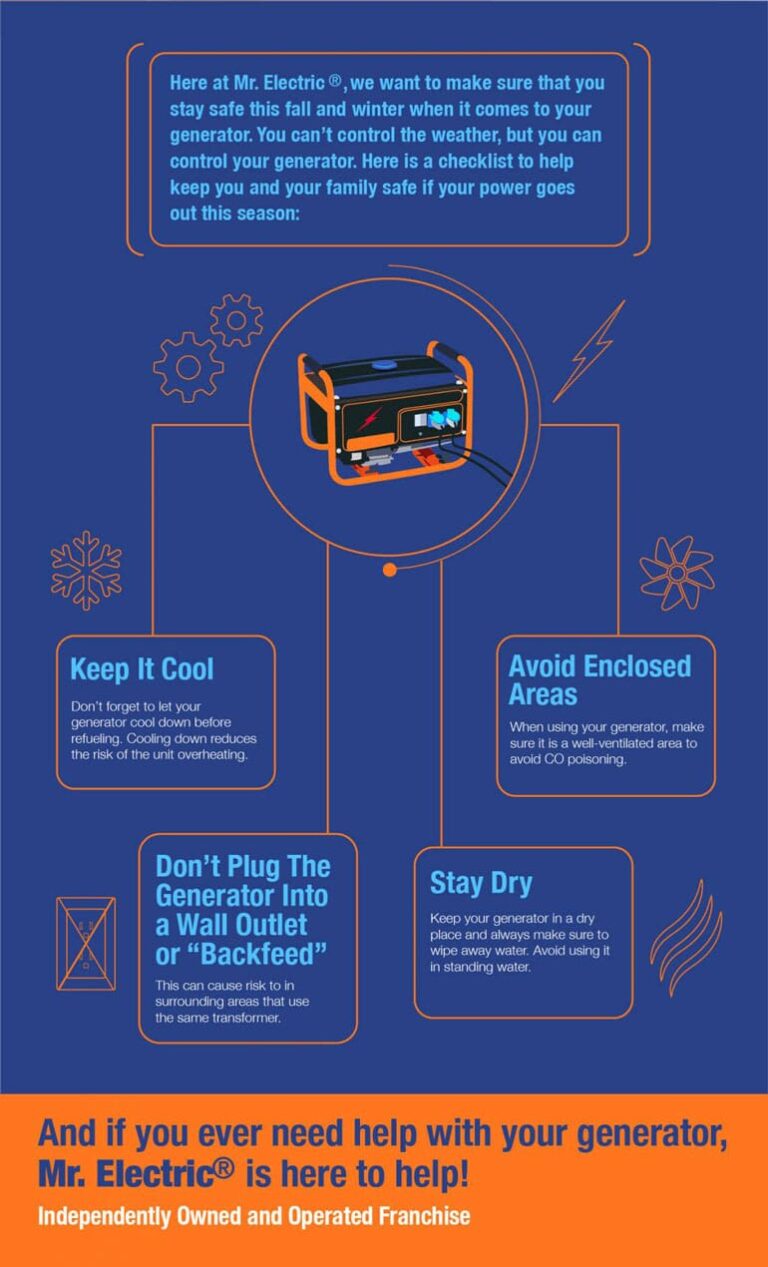 Here at Mr. Electric ®, we want to make sure that you stay safe this fall and winter when it comes to your generator. You can't control the weather, but you can control your generator. Here is a checklist to help keep you and your family safe if your power goes out this season:

Keep It Cool

Don't forget to let your generator cool down before refueling. Cooling down reduces the risk of the unit overheating.

Avoid Enclosed Areas

When using your generator, make sure it is a well-ventilated area to avoid CO poisoning.

Don't Plug The Generator Into a Wall Outlet or "Backfeed"

This can cause risk to in surrounding areas that use the same transformer.

Stay Dry

Keep your generator in a dry place and always make sure to wipe away water. Avoid using it in standing water.

And if you ever need help with your generator, Mr. Electric® is here to help!

Independently Owned and Operated Franchise